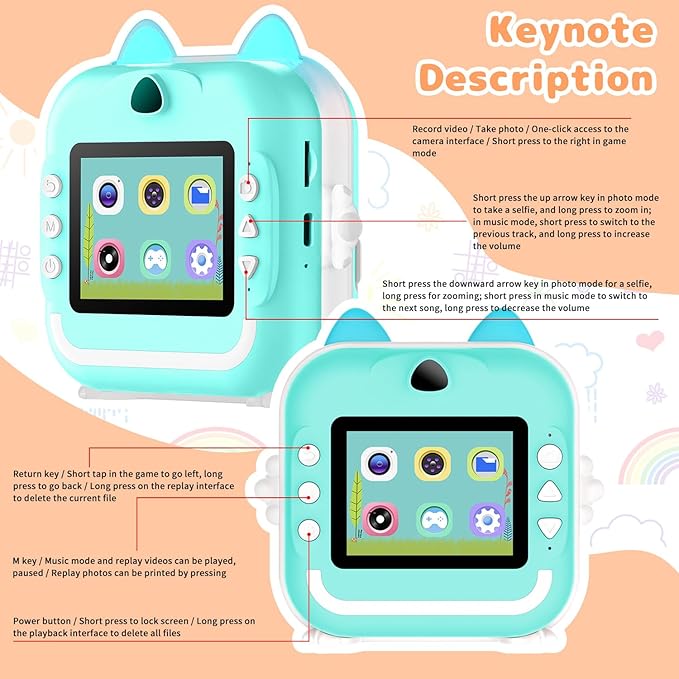 Keynote Description

Record video / Take photo / One-click access to the camera interface / Short press to the right in game mode

Short press the up arrow key in photo mode to take a selfie, and long press to zoom in; in music mode, short press to switch to the previous track, and long press to increase the volume

Short press the downward arrow key in photo mode for a selfie, long press for zooming; short press in music mode to switch to the next song, long press to decrease the volume

M

Return key / Short tap in the game to go left, long press to go back / Long press on the replay interface to delete the current file

M key / Music mode and replay videos can be played, paused / Replay photos can be printed by pressing

Power button / Short press to lock screen / Long press on the playback interface to delete all files